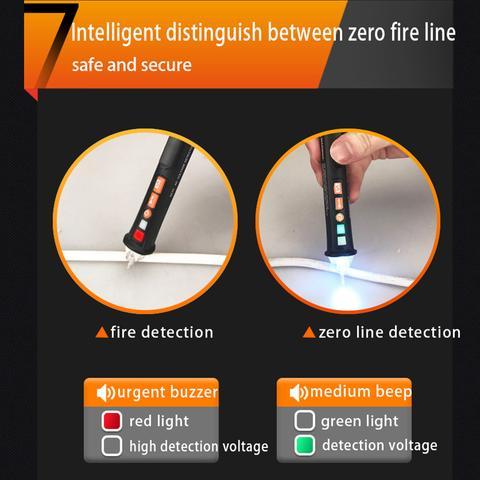 7
Intelligent distinguish between zero fire line
safe and secure

fire detection

zero line detection

urgent buzzer
red light
high detection voltage

medium beep
green light
detection voltage